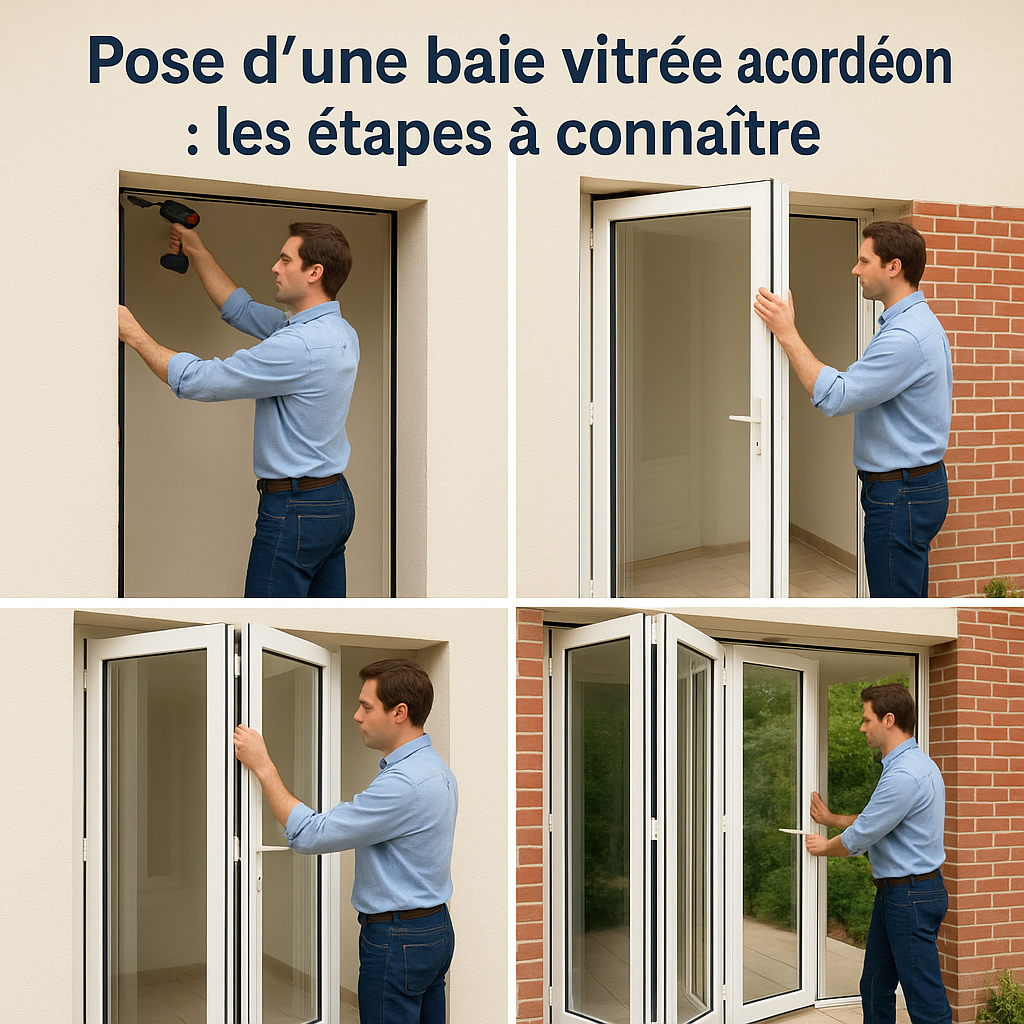 Pose d'une baie vitrée acordéon : les étapes à connaître